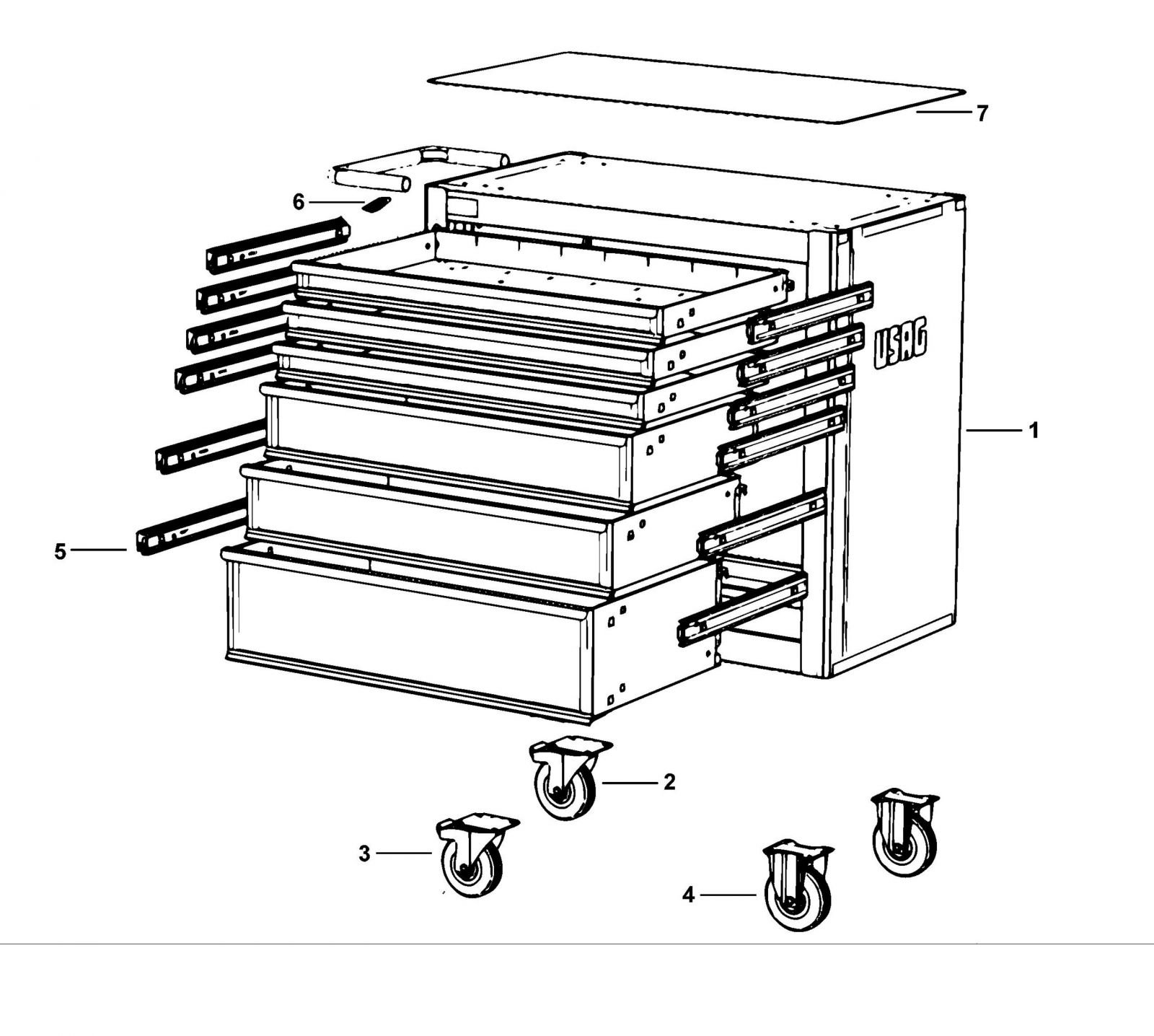 7

6

USAG

1

5

2

3

4